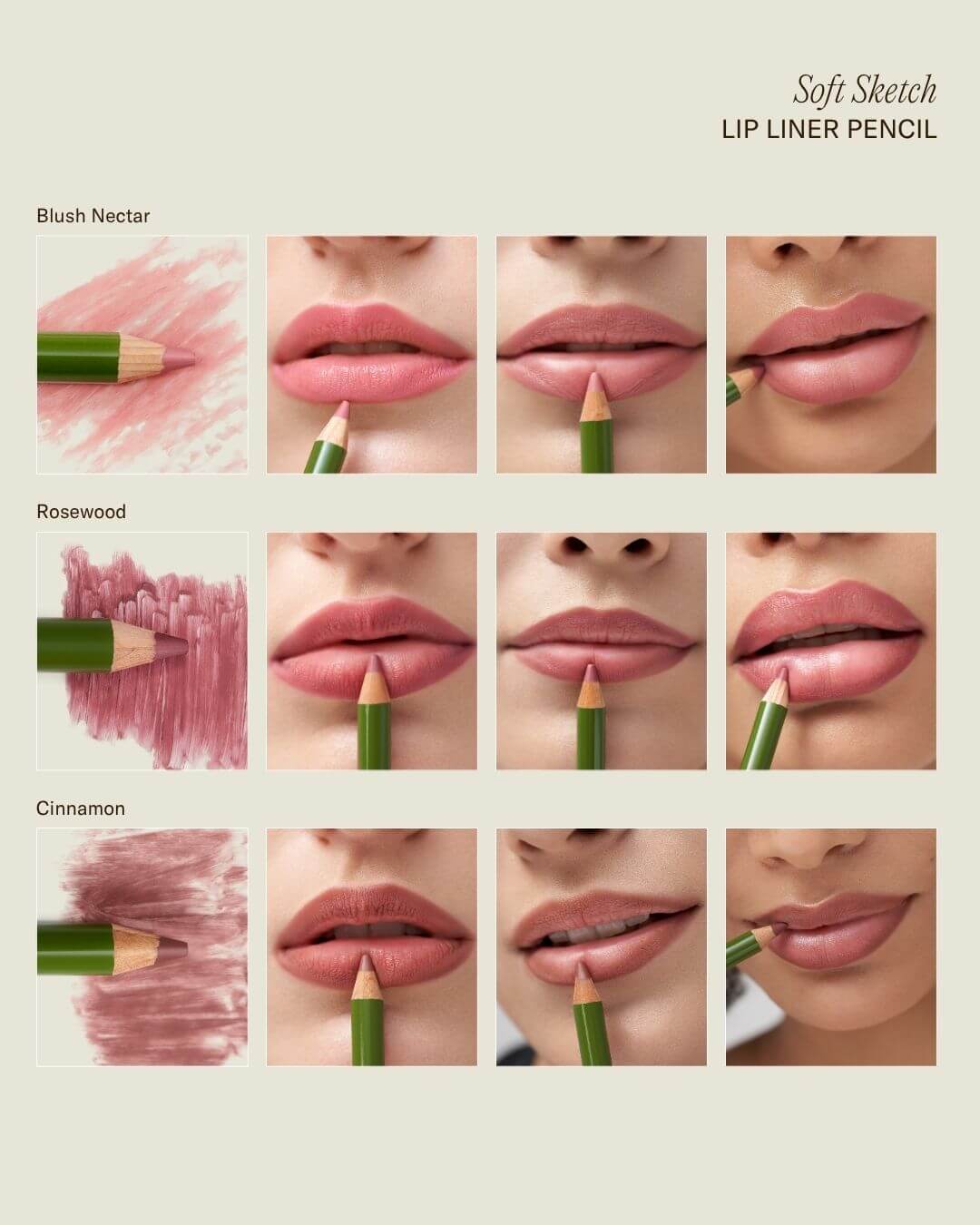 Soft Sketch
LIP LINER PENCIL

Blush Nectar

Rosewood

Cinnamon