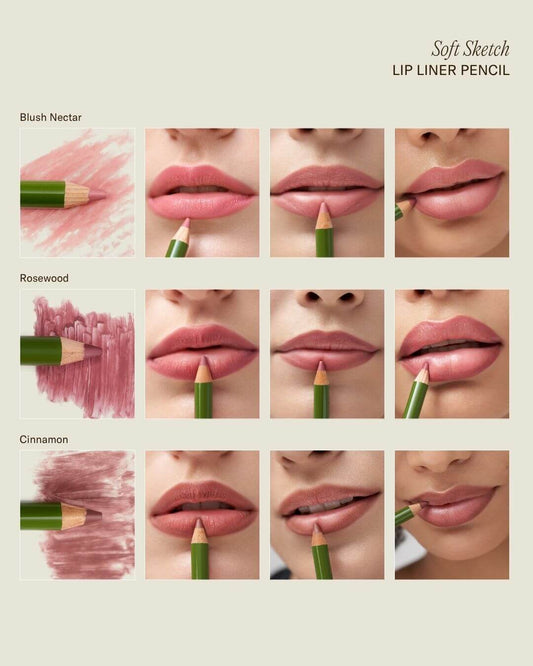 Soft Sketch
LIP LINER PENCIL

Blush Nectar

Rosewood

Cinnamon